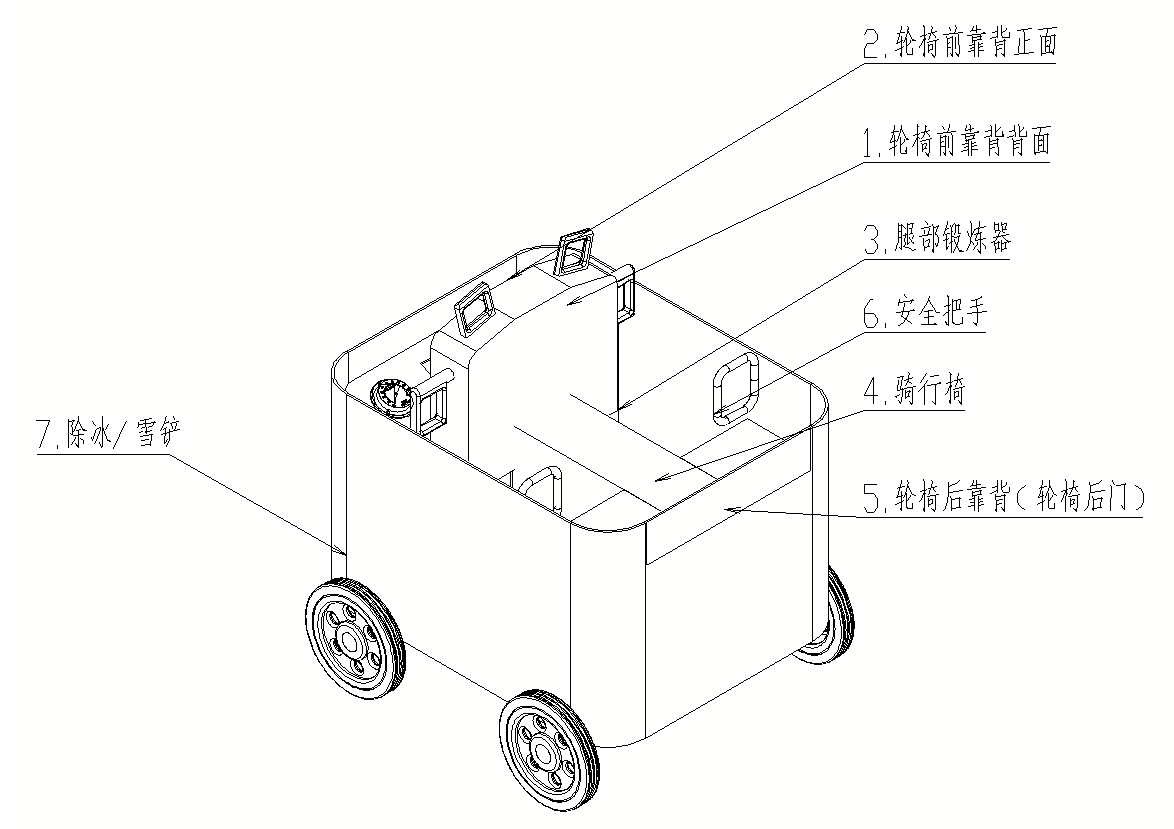 2.轮椅前靠背正面

1.轮椅前靠背背面

3.腿部锻炼器

6.安全把手

4.骑行椅

7.除冰/雪铲

5.轮椅后靠背(轮椅后门)